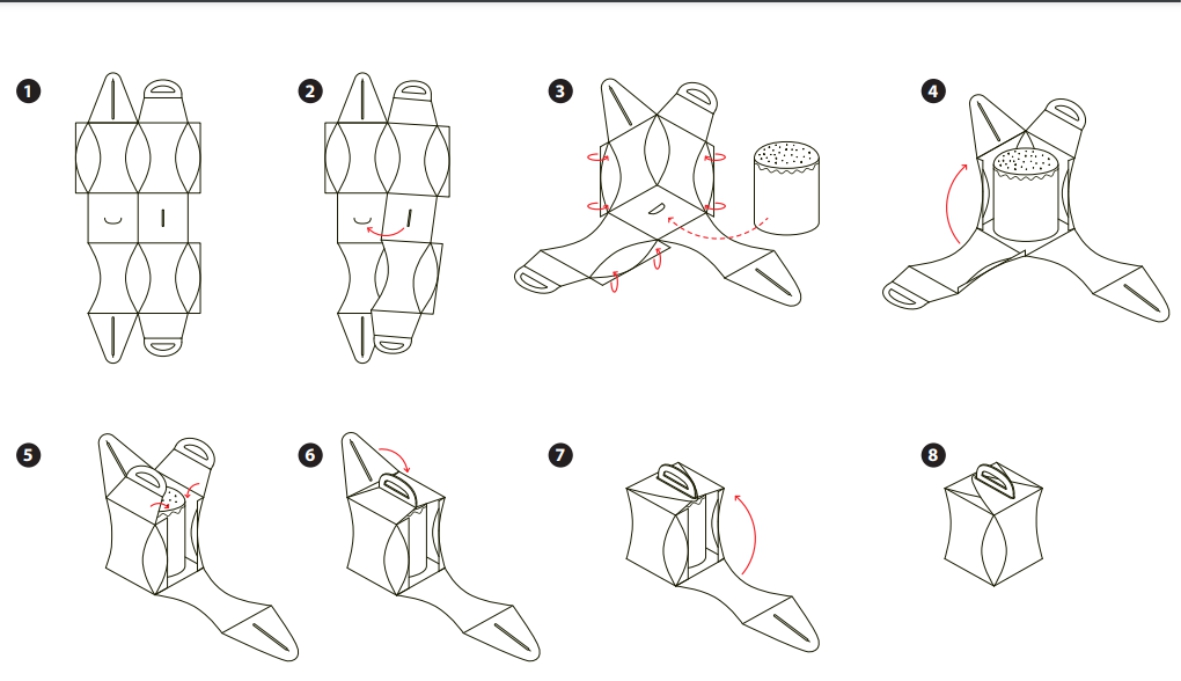 1

2

3

4

5

6

7

8